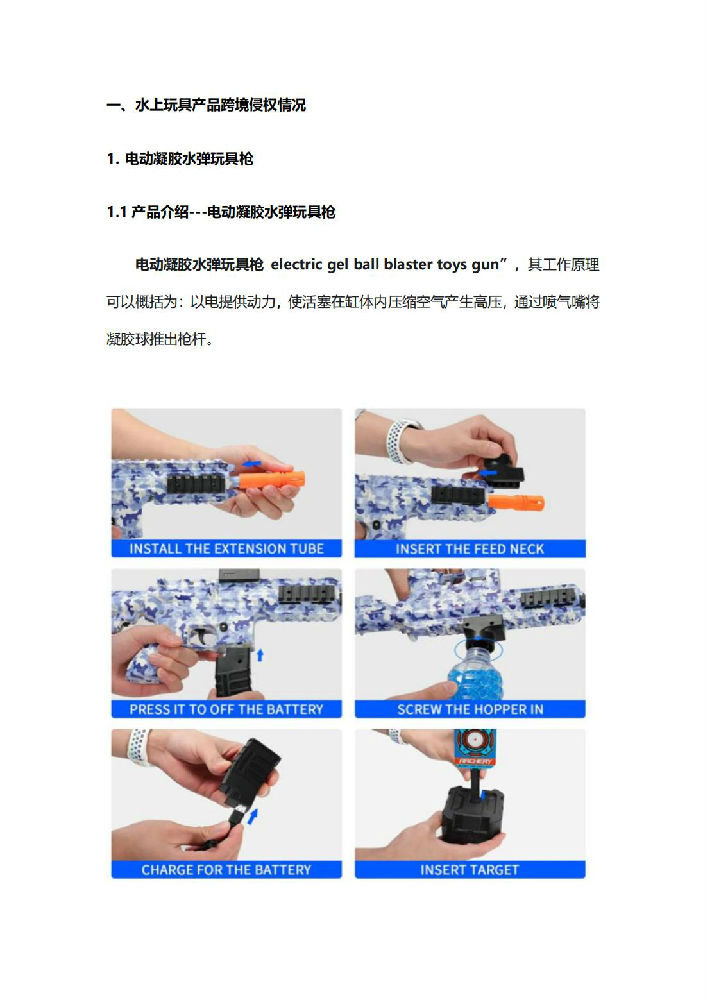 一、水上玩具产品跨境侵权情况

1. 电动凝胶水弹玩具枪

1.1 产品介绍---电动凝胶水弹玩具枪

电动凝胶水弹玩具枪 electric gel ball blaster toys gun”，其工作原理可以概括为：以电提供动力，使活塞在缸体内压缩空气产生高压，通过喷气嘴将凝胶球推出枪杆。

INSTALL THE EXTENSION TUBE

INSERT THE FEED NECK

PRESS IT TO OFF THE BATTERY

SCREW THE HOPPER IN

CHARGE FOR THE BATTERY

ARCHERY

INSERT TARGET